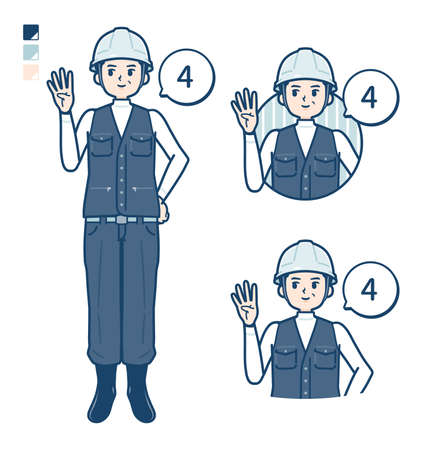 4

4

4