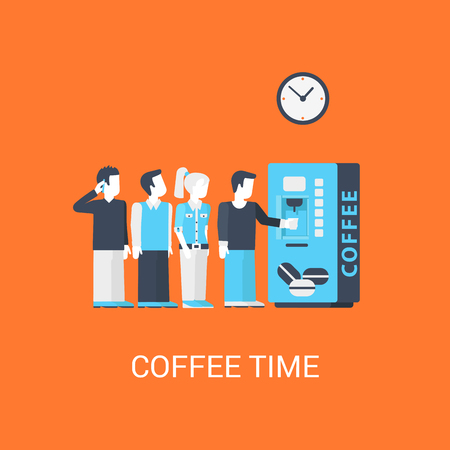 COFFEE

COFFEE TIME