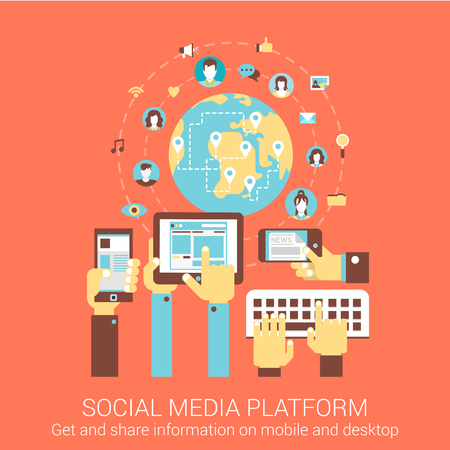 NEWS

SOCIAL MEDIA PLATFORM
Get and share information on mobile and desktop