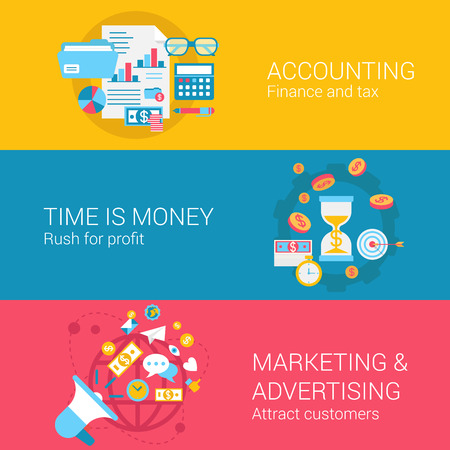 ACCOUNTING
Finance and tax

TIME IS MONEY
Rush for profit

MARKETING &
ADVERTISING
Attract customers