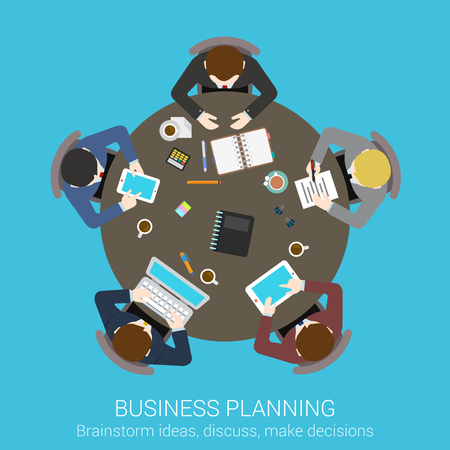 BUSINESS PLANNING
Brainstorm ideas, discuss, make decisions