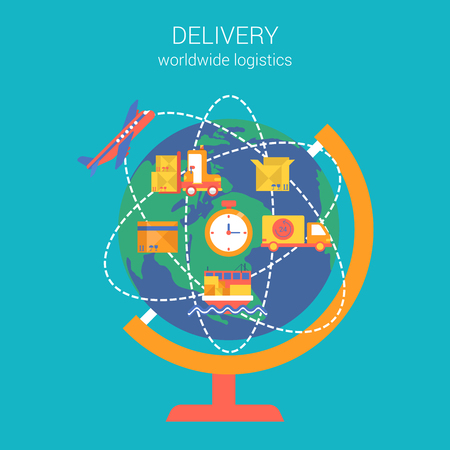 DELIVERY
worldwide logistics

24