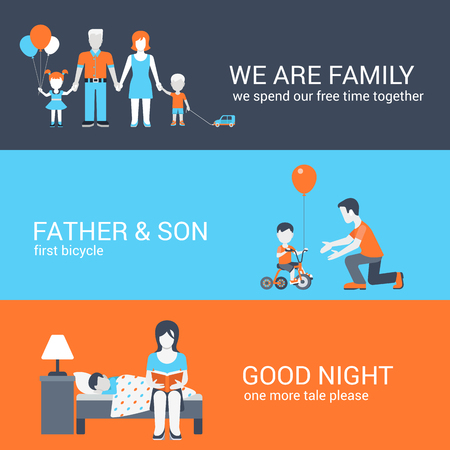 WE ARE FAMILY
we spend our free time together

FATHER & SON
first bicycle

GOOD NIGHT
one more tale please