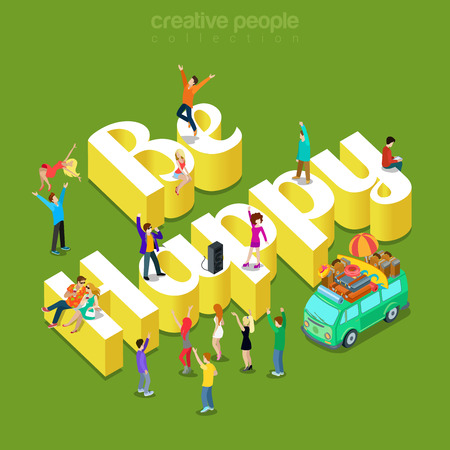 creative people
collection

Be Happy