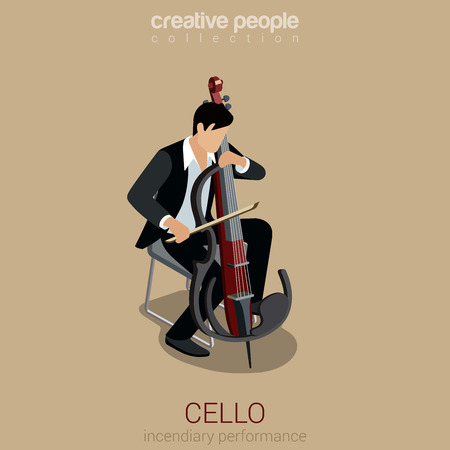 creative people
collection

CELLO
incendiary performance