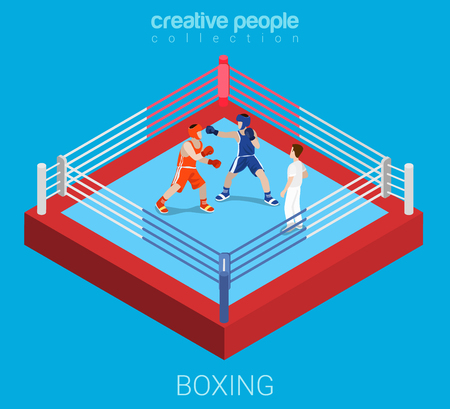 creative people
collection

BOXING