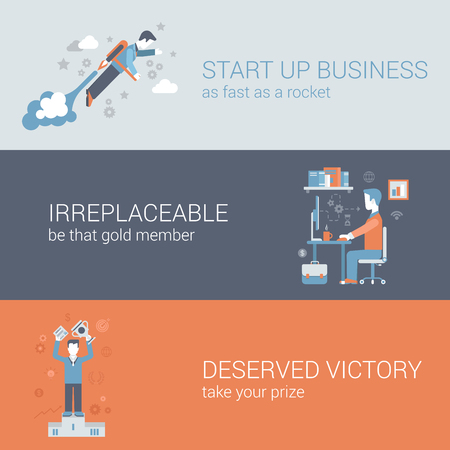 START UP BUSINESS
as fast as a rocket

IRREPLACEABLE
be that gold member

DESERVED VICTORY
take your prize