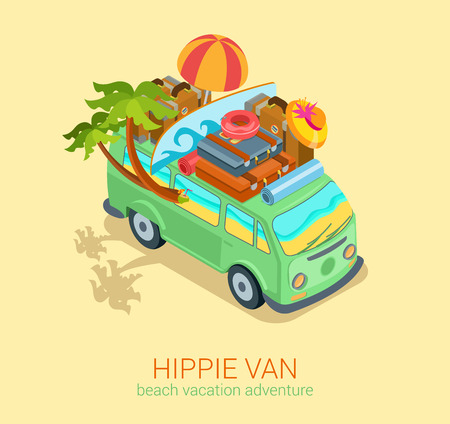 HIPPIE VAN
beach vacation adventure