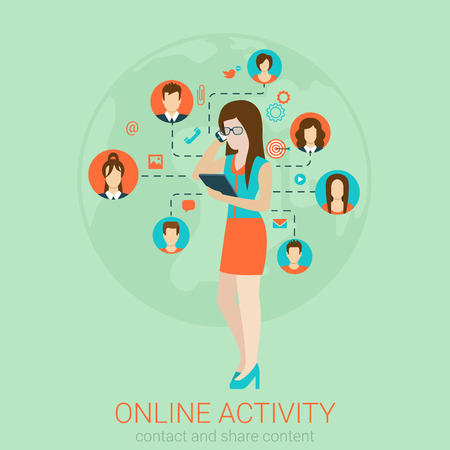 @

ONLINE ACTIVITY
contact and share content