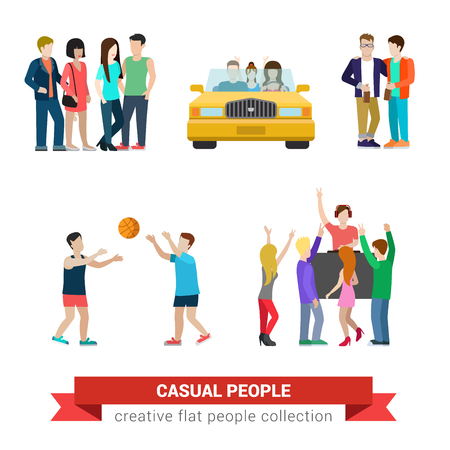 CASUAL PEOPLE
creative flat people collection