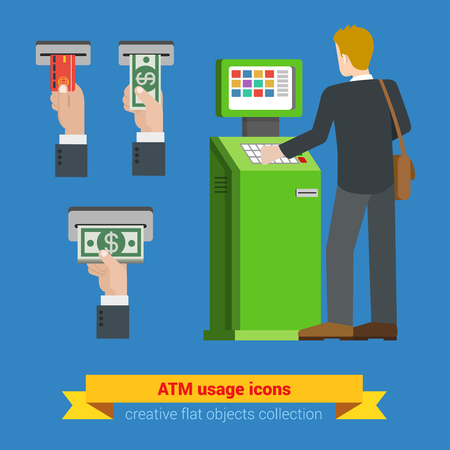 $

$

ATM usage icons
creative flat objects collection