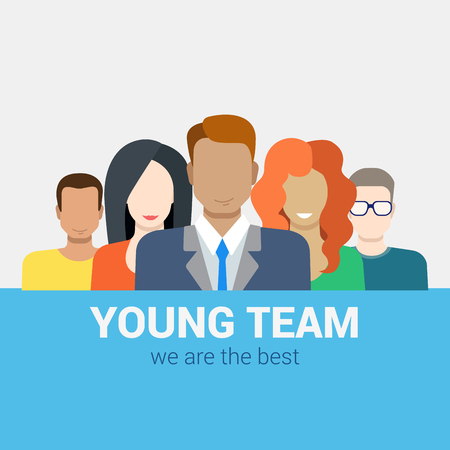 YOUNG TEAM
we are the best