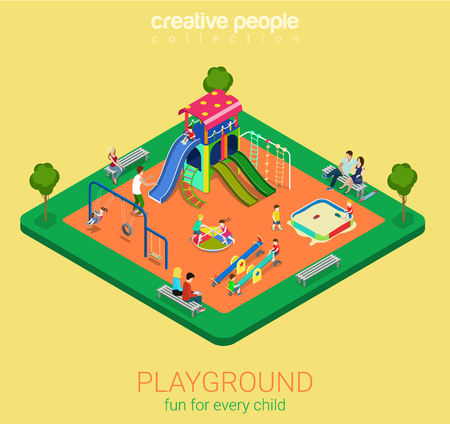 creative people
collection

PLAYGROUND
fun for every child