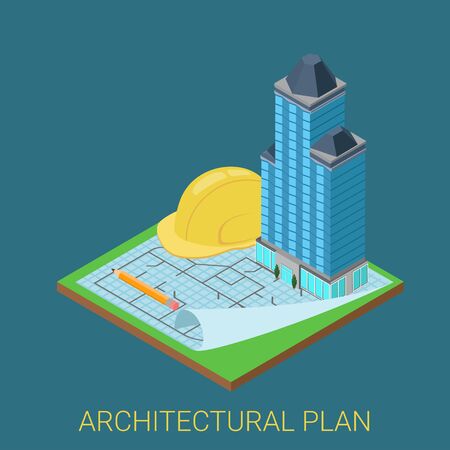 ARCHITECTURAL PLAN