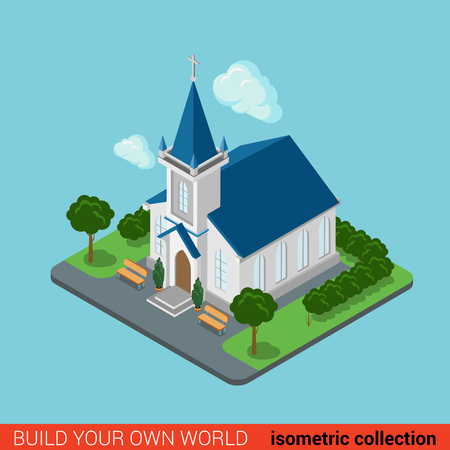 BUILD YOUR OWN WORLD isometric collection