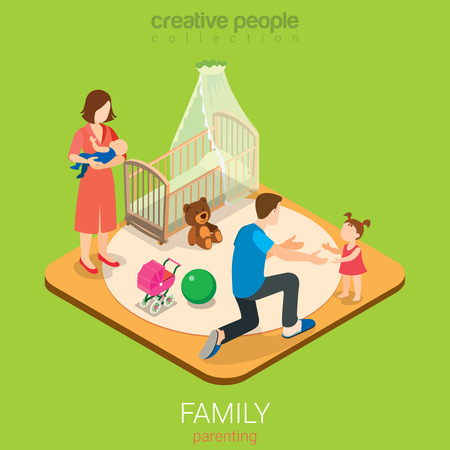 creative people
collection

FAMILY
parenting