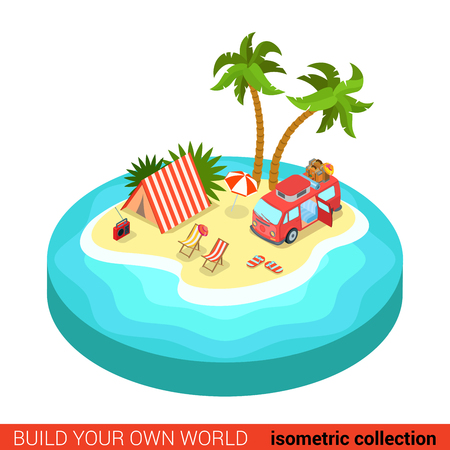 BUILD YOUR OWN WORLD isometric collection