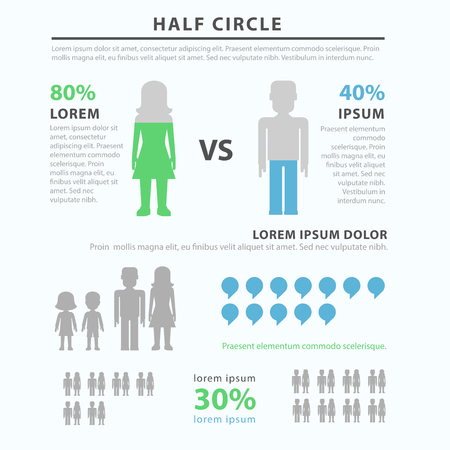 HALF CIRCLE

Lorem ipsum dolor sit amet, consectetur adipiscing elit. Praesent elementum commodo scelerisque. Proin mollis magna elit, eu finibus velit aliquet sit amet. Sed nec vulputate nibh. Vestibulum in interdum nunc.

80%
LOREM
Lorem ipsum dolor sit amet, consectetur adipiscing elit. Praesent elementum commodo scelerisque. Proin mollis magna elit, eu finibus velit aliquet sit amet. Sed nec vulputate nibh.

VS

40%
IPSUM
Praesent elementum commodo scelerisque. Proin mollis magna elit, eu finibus velit aliquet sit amet. Sed nec vulputate nibh. Vestibulum in interdum nunc.

LOREM IPSUM DOLOR
Proin mollis magna elit, eu finibus velit aliquet sit amet. Sed nec vulputate nibh.

Praesent elementum commodo scelerisque.

lorem ipsum
30%
lorem ipsum