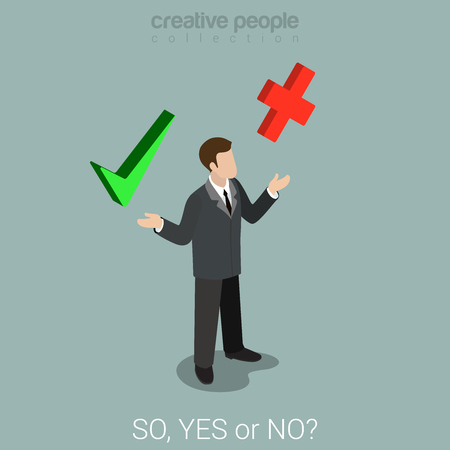 creative people
collection

SO, YES or NO?