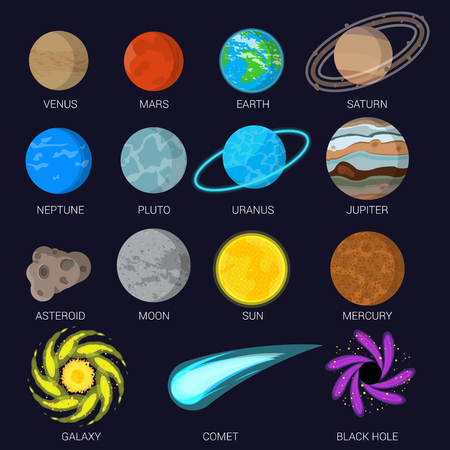 VENUS MARS EARTH SATURN

NEPTUNE PLUTO URANUS JUPITER

ASTEROID MOON SUN MERCURY

GALAXY COMET BLACK HOLE