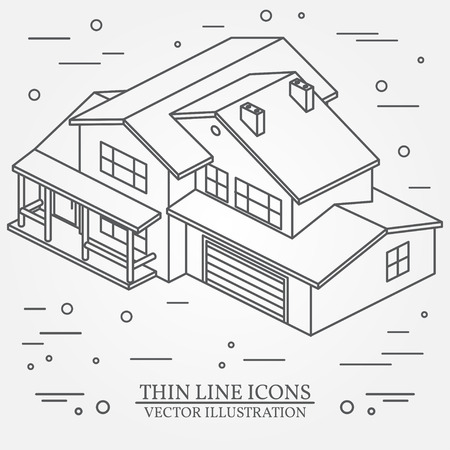 THIN LINE ICONS
VECTOR ILLUSTRATION