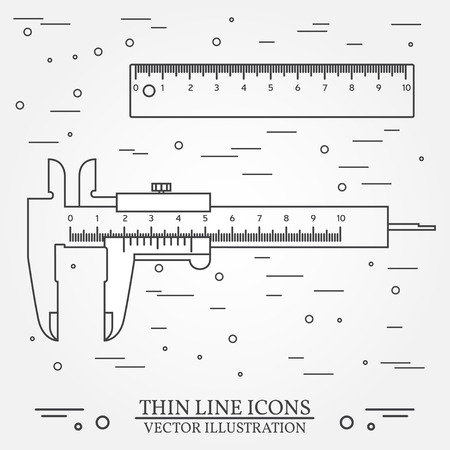 0 1 2 3 4 5 6 7 8 9 10

0 1 2 3 4 5 6 7 8 9 10

THIN LINE ICONS
VECTOR ILLUSTRATION