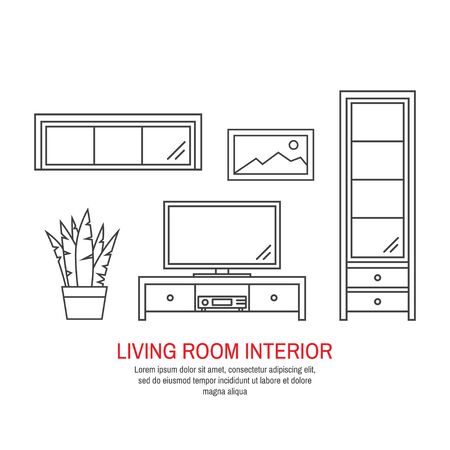 LIVING ROOM INTERIOR

Lorem ipsum dolor sit amet, consectetur adipiscing elit, sed do eiusmod tempor incididunt ut labore et dolore magna aliqua