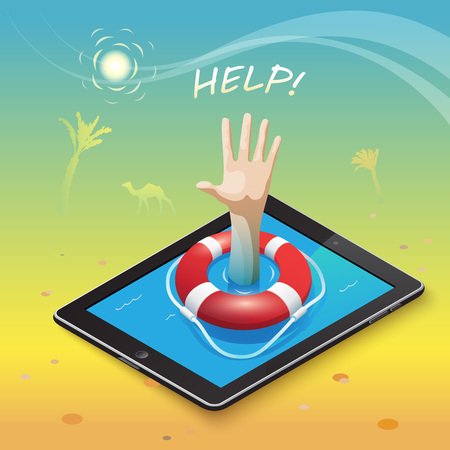 HELP!