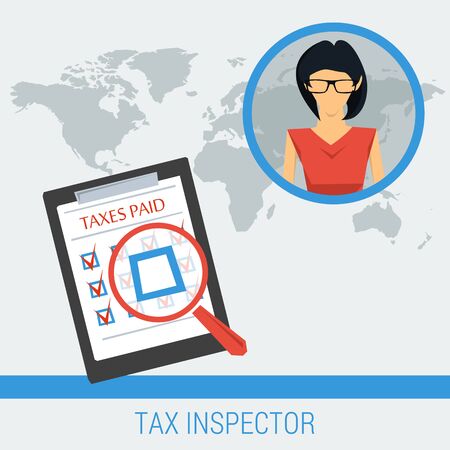 TAXES PAID

TAX INSPECTOR