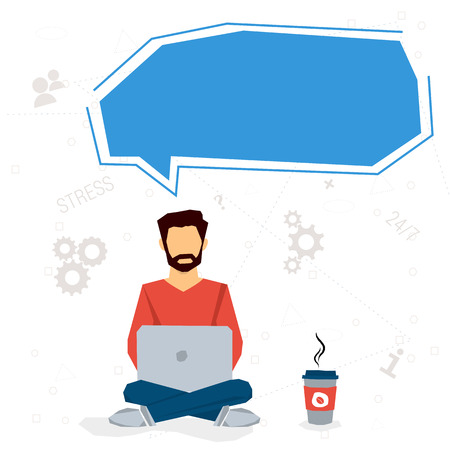 STRESS

?

24/7

i