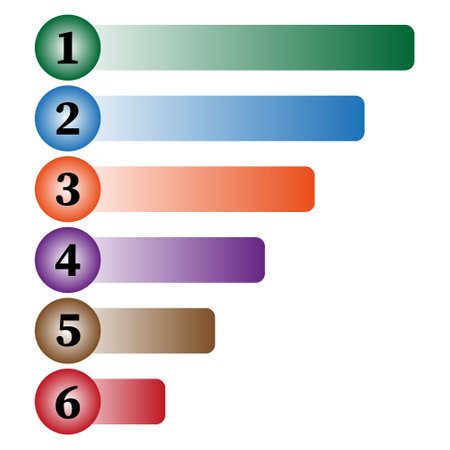 1
2
3
4
5
6