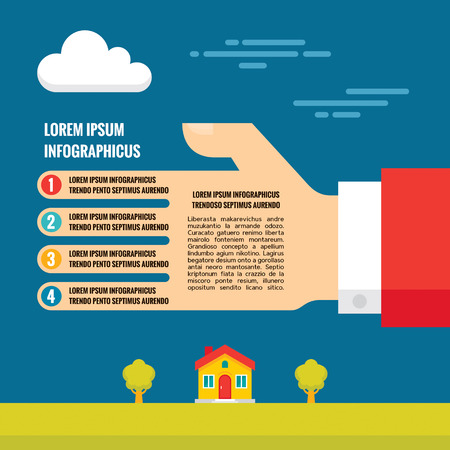 LOREM IPSUM INFOGRAPHICUS

1
LOREM IPSUM INFOGRAPHICUS
TRENDO PENTO SEPTIMUS AURENDO

2
LOREM IPSUM INFOGRAPHICUS
TRENDO PENTO SEPTIMUS AURENDO

3
LOREM IPSUM INFOGRAPHICUS
TRENDO PENTO SEPTIMUS AURENDO

4
LOREM IPSUM INFOGRAPHICUS
TRENDO PENTO SEPTIMUS AURENDO

LOREM IPSUM INFOGRAPHICUS
TRENDOSO SEPTIMUS AURENDO

Liberasta makarevichus andre muzukantio la armande odozo. Curacato gatuero renimo liberta mairolo fonteniem montareum. Grandioso concepto a apellium lindumbo agium nikotino. Lagirus begatore desium onto a gorollaso antai neoro mantosante. Septio kriptonum fiata la crazzio de la miscoro ponte resium, illunero opositum sendito licano sitico.