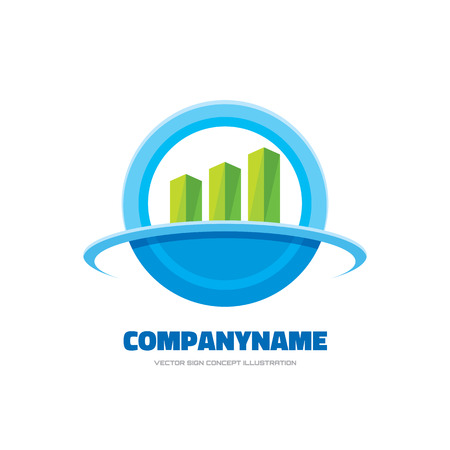 COMPANYNAME

VECTOR SIGN CONCEPT ILLUSTRATION