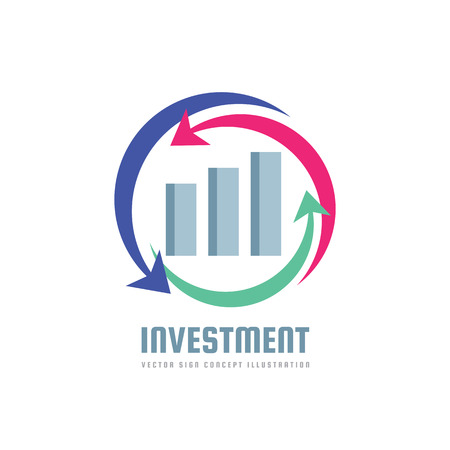 INVESTMENT

VECTOR SIGN CONCEPT ILLUSTRATION