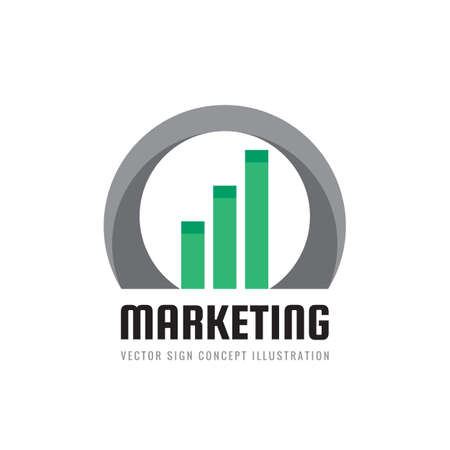 MARKETING
VECTOR SIGN CONCEPT ILLUSTRATION