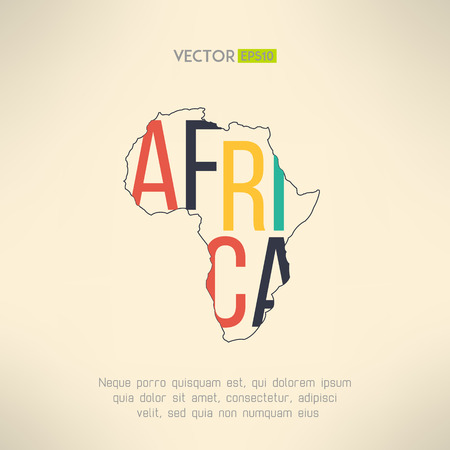 VECTOR EPS10

AFRICA

Neque porro quisquam est, qui dolorem ipsum quia dolor sit amet, consectetur, adipisci velit, sed quia non numquam eius