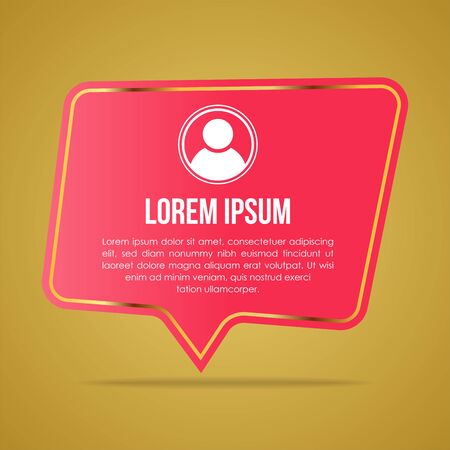 LOREM IPSUM

Lorem ipsum dolor sit amet, consectetuer adipiscing elit, sed diam nonummy nibh euismod tincidunt ut laoreet dolore magna aliquam erat volutpat. Ut wisi enim ad minim veniam, quis nostrud exerci tation ullamcorper.