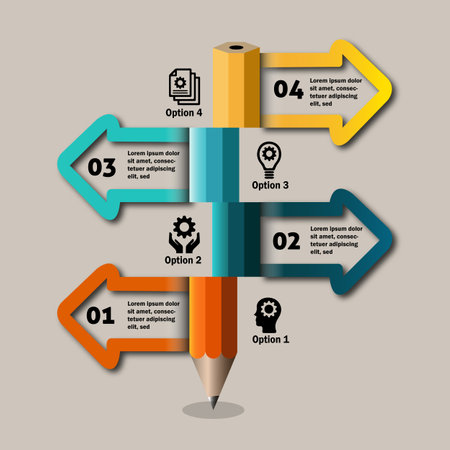 Option 4

04 Lorem ipsum dolor sit amet, consectetuer adipiscing elit, sed

03 Lorem ipsum dolor sit amet, consectetuer adipiscing elit, sed

Option 3

Option 2

02 Lorem ipsum dolor sit amet, consectetuer adipiscing elit, sed

01 Lorem ipsum dolor sit amet, consectetuer adipiscing elit, sed

Option 1