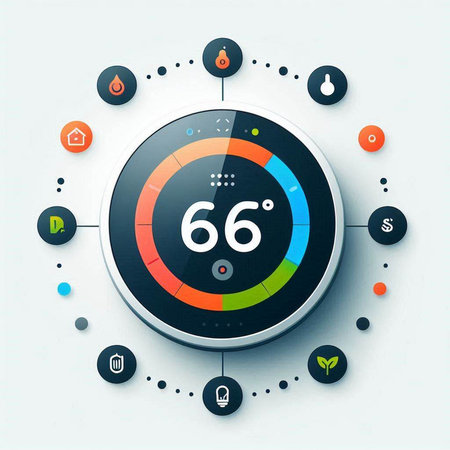 66°