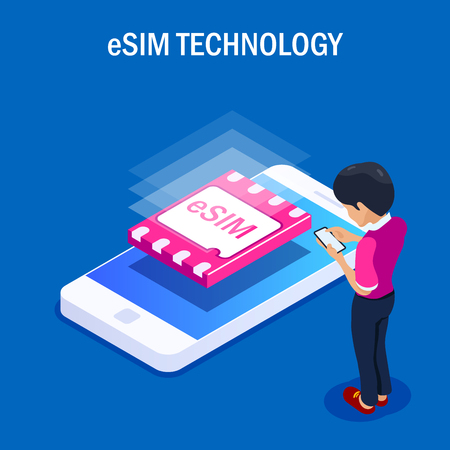 eSIM TECHNOLOGY

eSIM