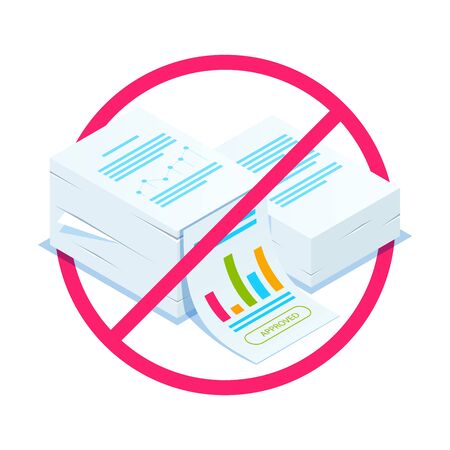 APPROVED