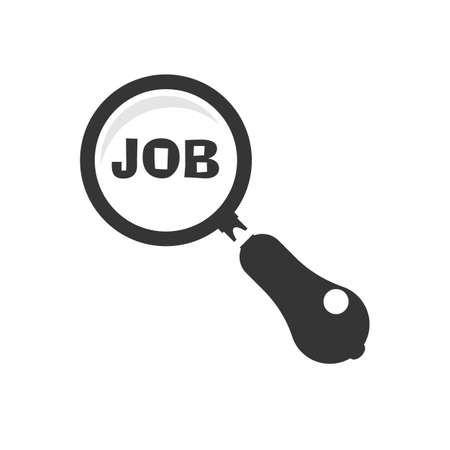 JOB