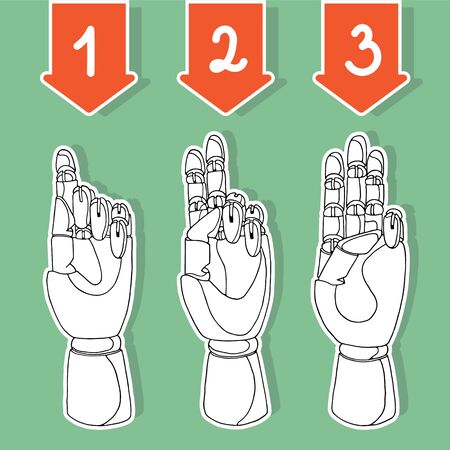 1 2 3