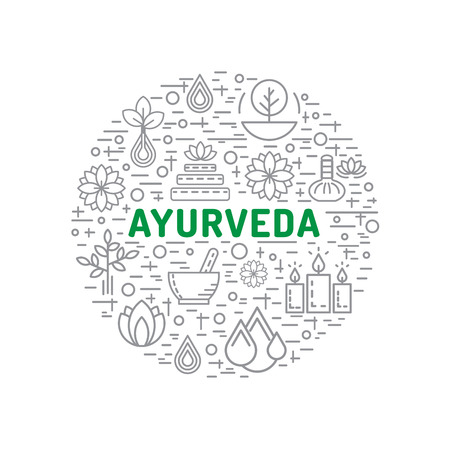 AYURVEDA