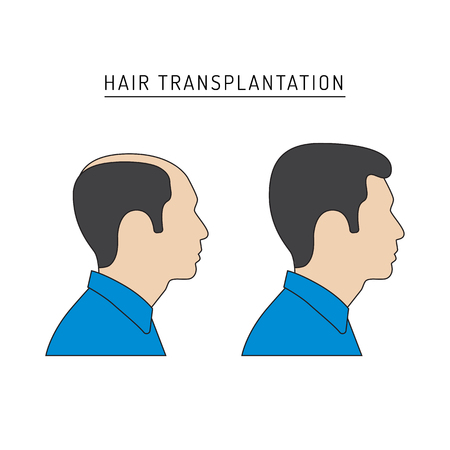 HAIR TRANSPLANTATION