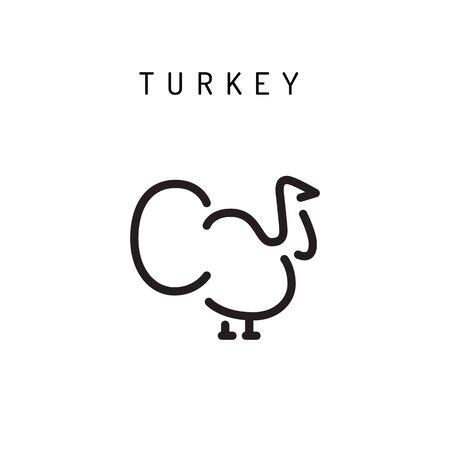 TURKEY