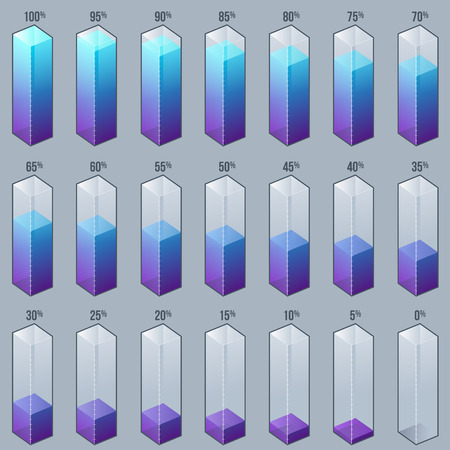 100%
95%
90%
85%
80%
75%
70%
65%
60%
55%
50%
45%
40%
35%
30%
25%
20%
15%
10%
5%
0%