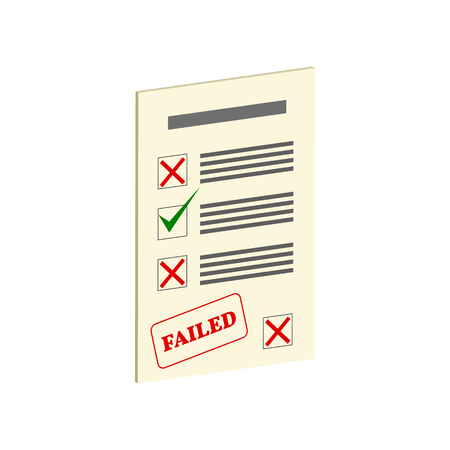 FAILED