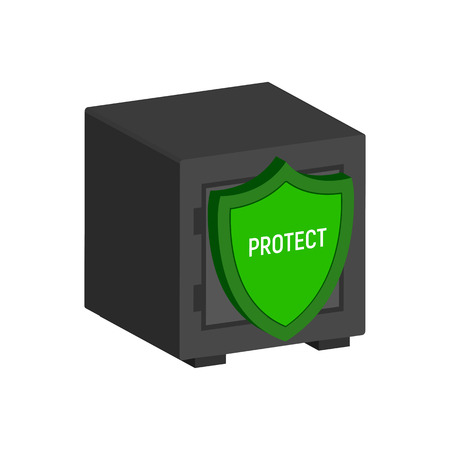 PROTECT