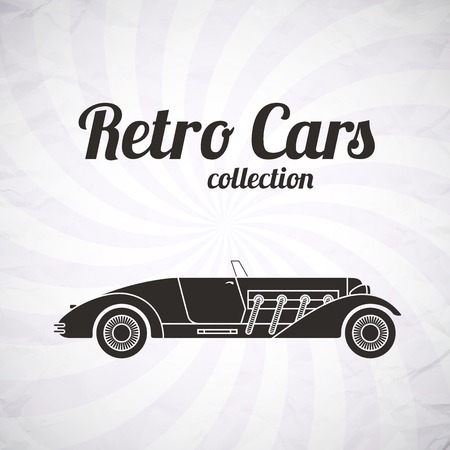 Retro Cars
collection